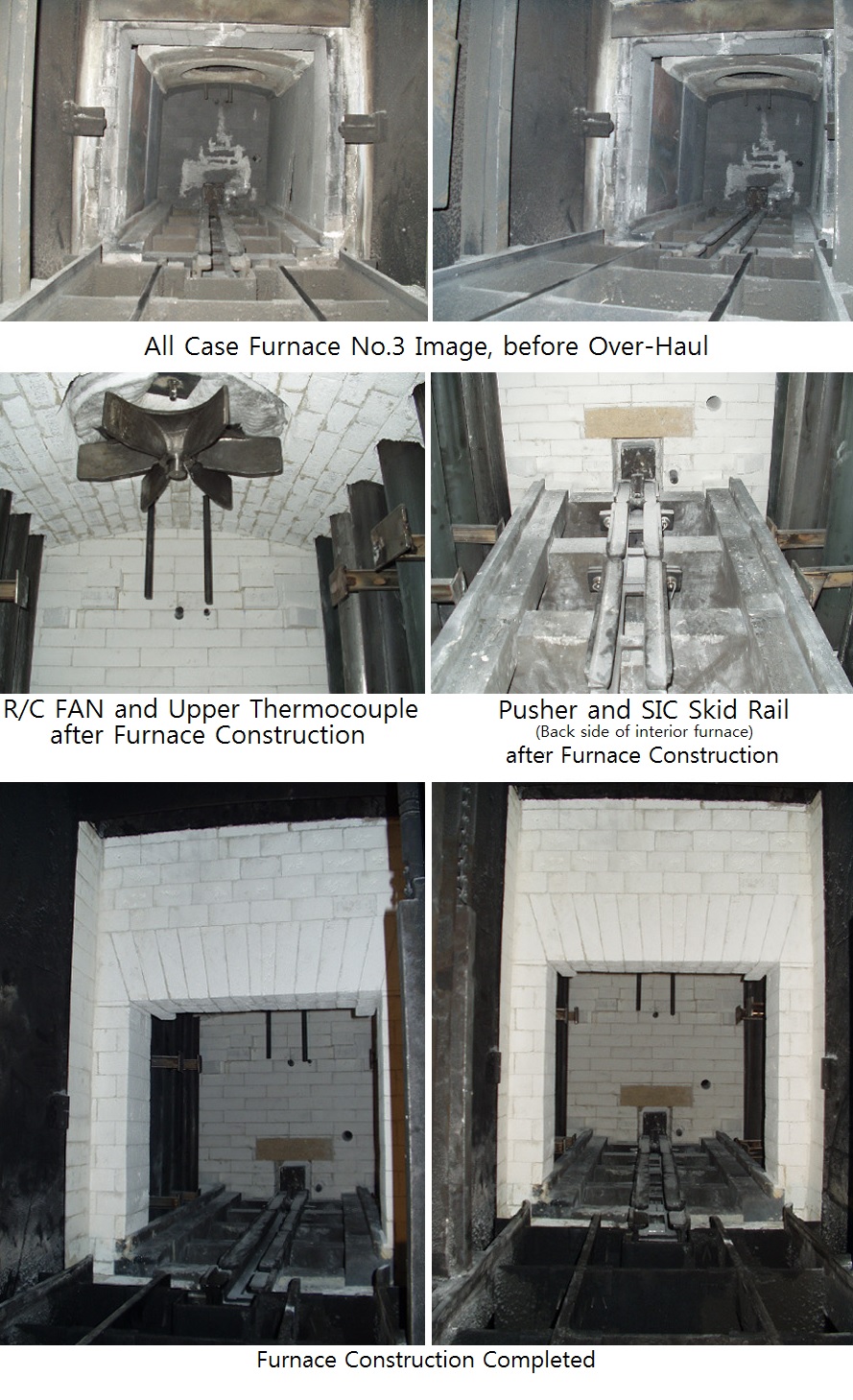 All Case Furnace No.3 Image, before Over-Haul

R/C FAN and Upper Thermocouple after Furnace Construction

Pusher and SIC Skid Rail
(Back side of interior furnace)
after Furnace Construction

Furnace Construction Completed